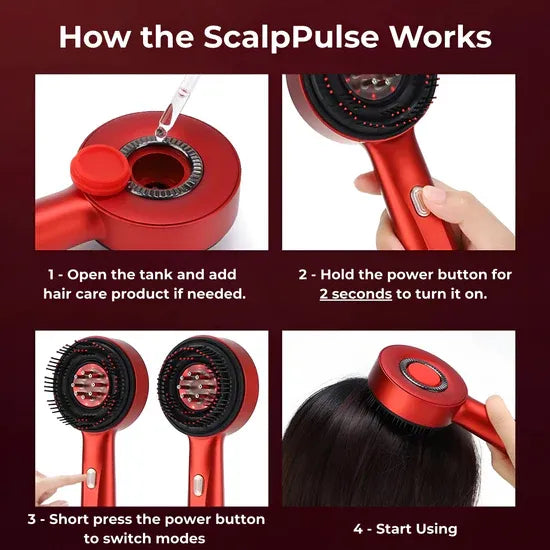 How the ScalpPulse Works

1 - Open the tank and add hair care product if needed.

2 - Hold the power button for 2 seconds to turn it on.

3 - Short press the power button to switch modes

4 - Start Using