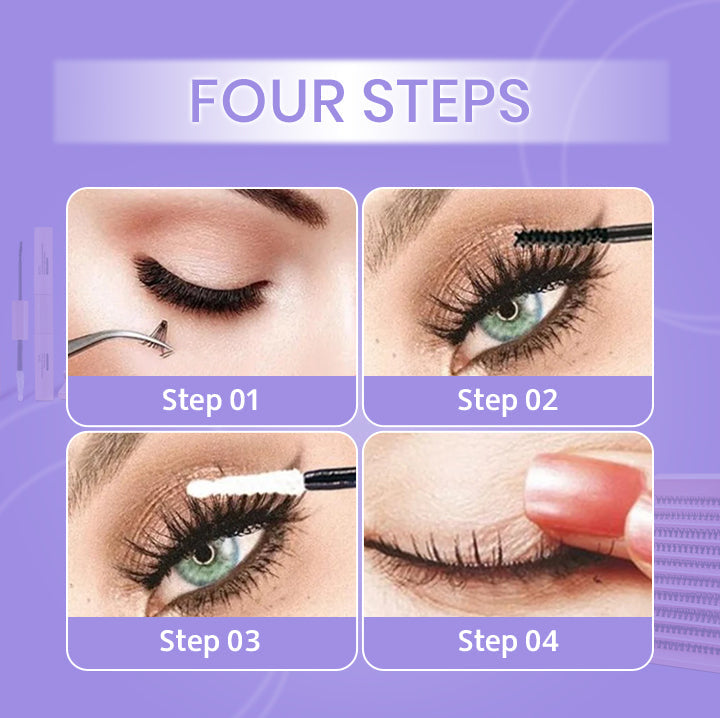 FOUR STEPS

Step 01

Step 02

Step 03

Step 04